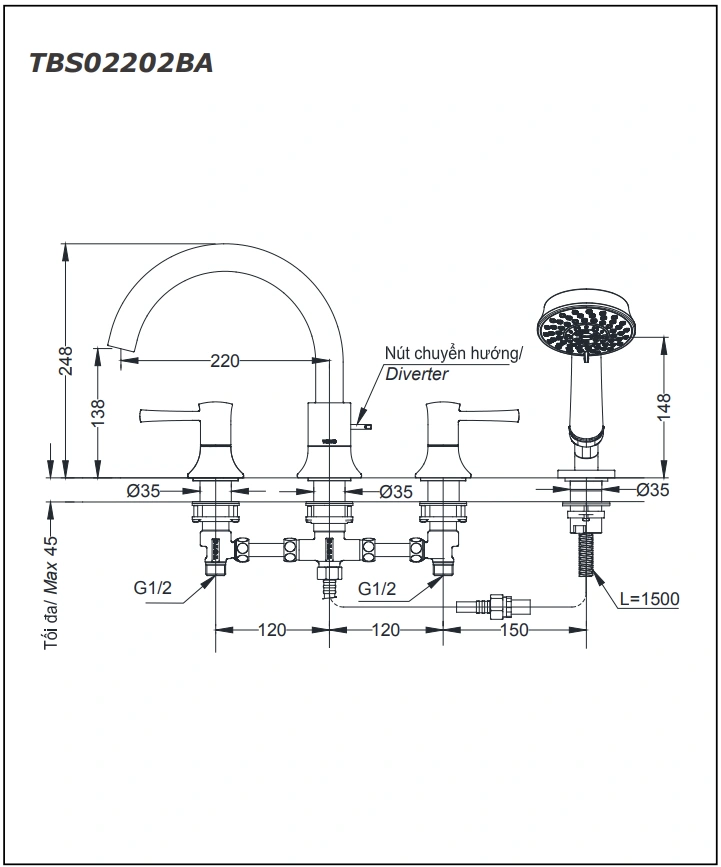 TBS02202BA

248

138

220

Nút chuyển hướng/ Diverter

148

Ø35

Ø35

Ø35

Tối đa/ Max 45

G1/2

G1/2

L=1500

120

120

150